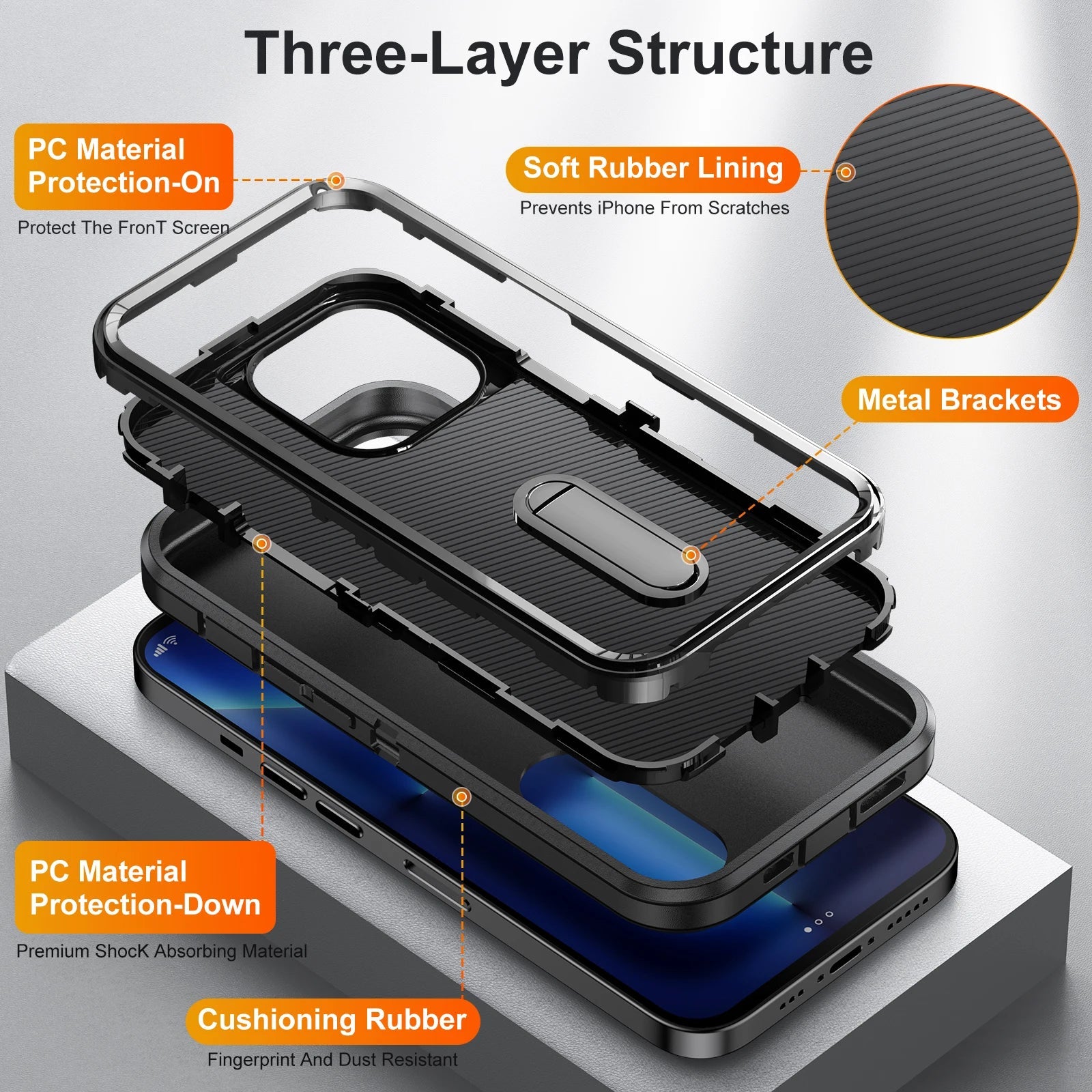 Three-Layer Structure

PC Material Protection-On

Protect The FronT Screen

Soft Rubber Lining

Prevents iPhone From Scratches

Metal Brackets

PC Material Protection-Down

Premium ShocK Absorbing Material

Cushioning Rubber

Fingerprint And Dust Resistant