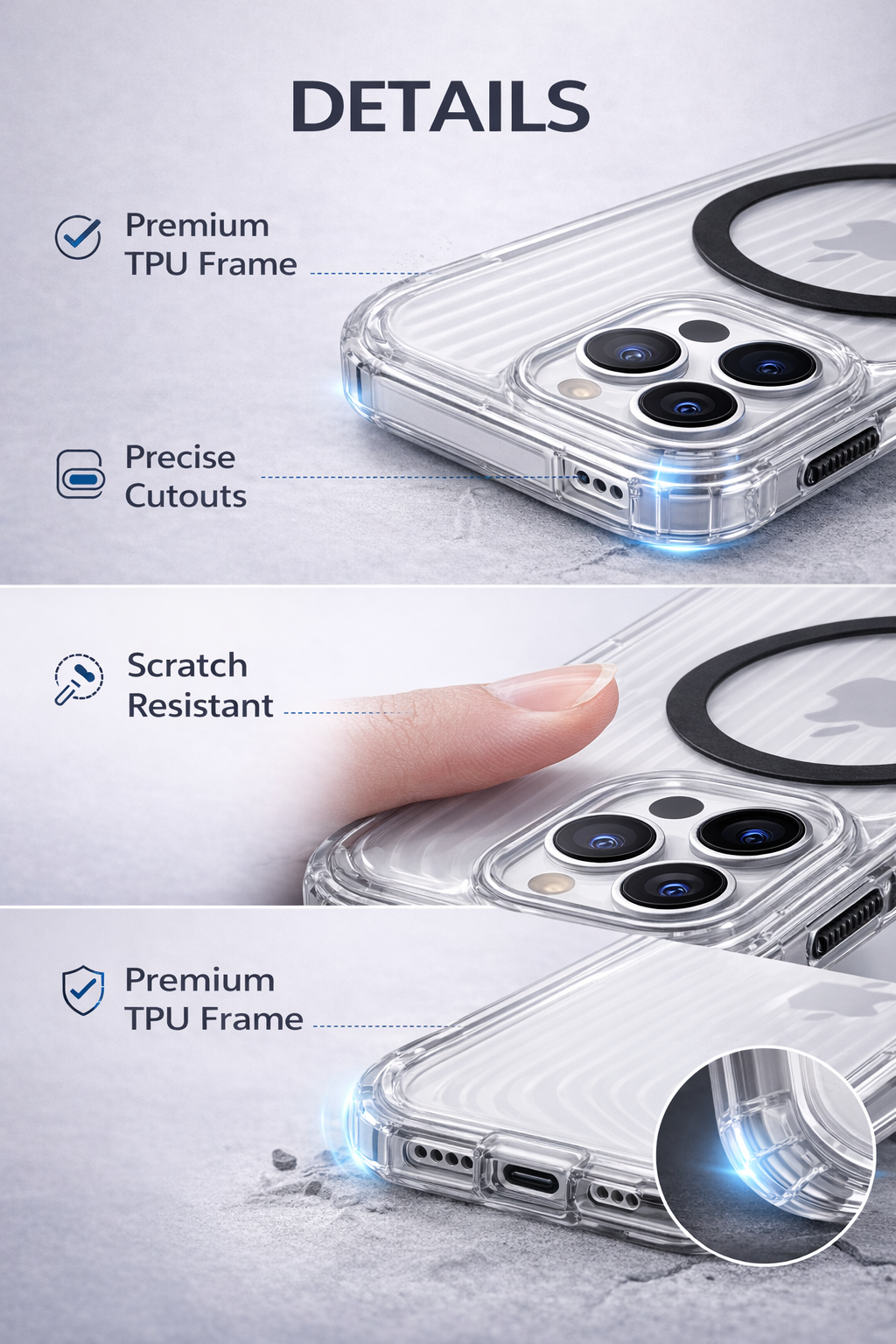 DETAILS

Premium TPU Frame

Precise Cutouts

Scratch Resistant

Premium TPU Frame