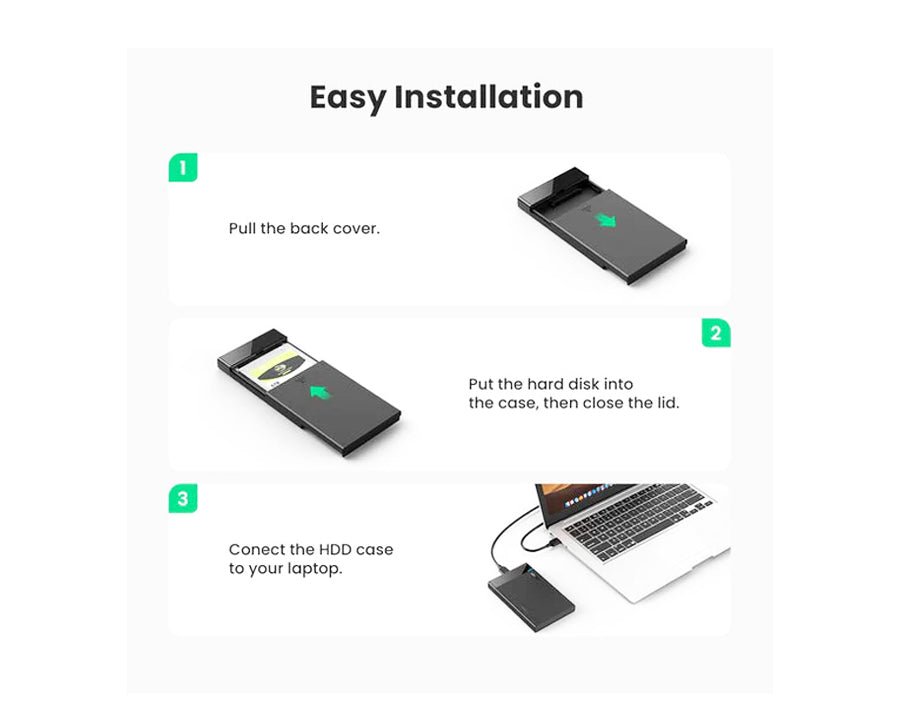 Easy Installation

1

Pull the back cover.

2

Put the hard disk into the case, then close the lid.

3

Conect the HDD case to your laptop.